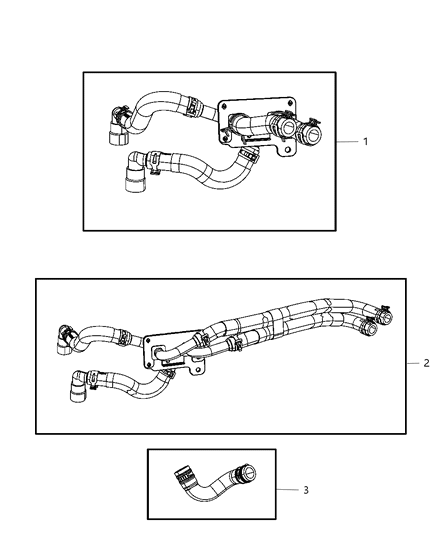 1

2

3