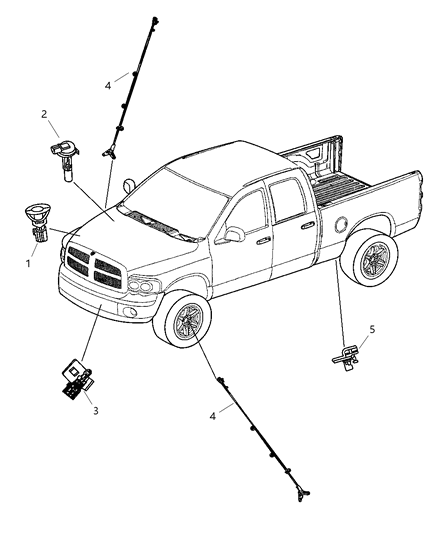 4
2
1
5
3
4