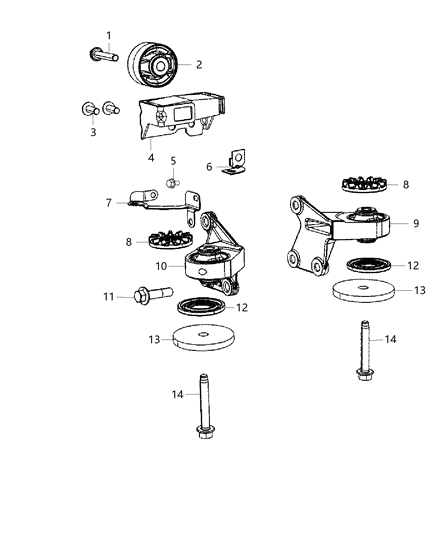 1
2
3
4
5
6
7
8
8
9
10
11
12
12
13
13
14
14