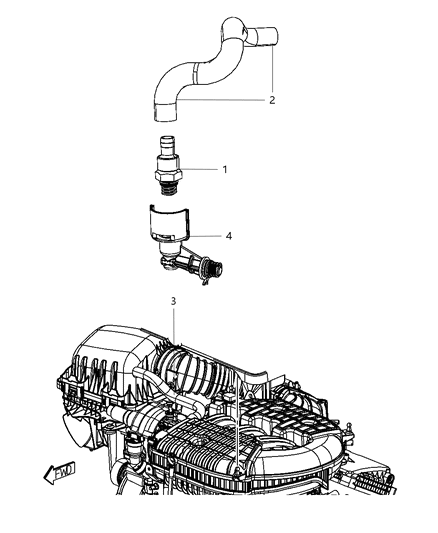 2

1

4

3

FWD