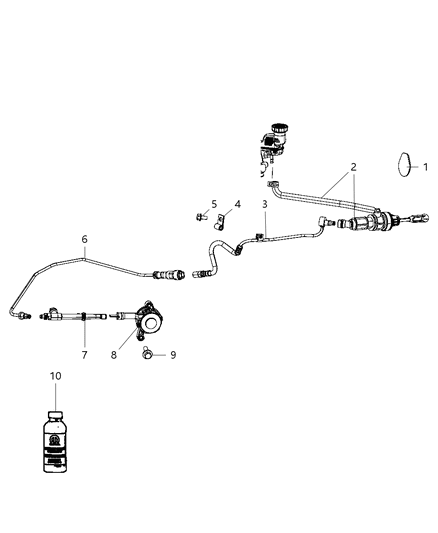 1
2
5
4
3
6
7
8
9
10