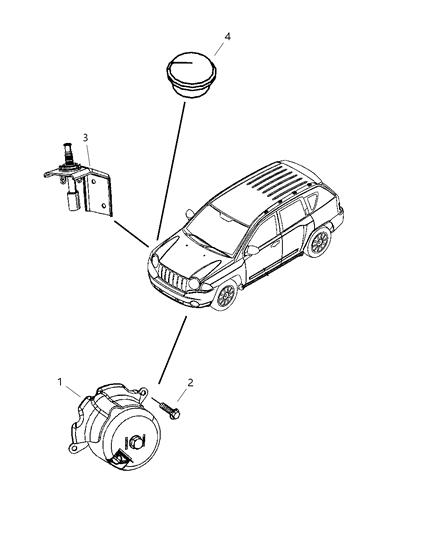 4

3

1

2