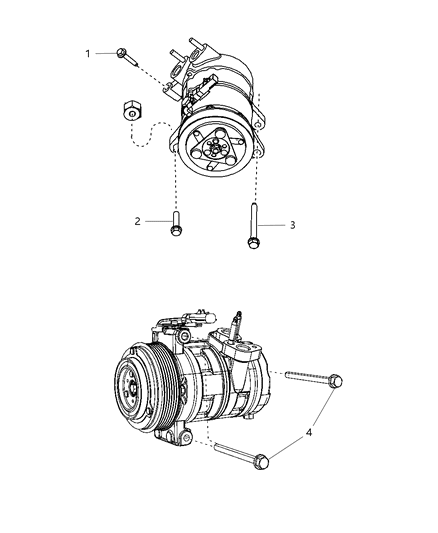 1
2
3
4