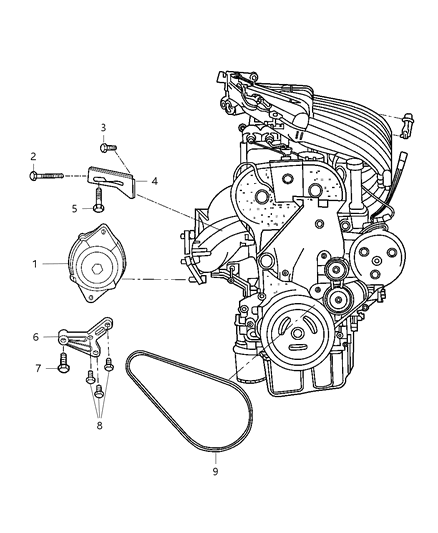 3
2
4
5
1
6
7
8
9