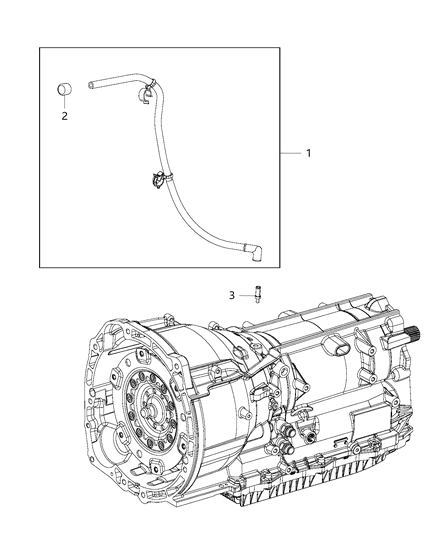 2

1

3