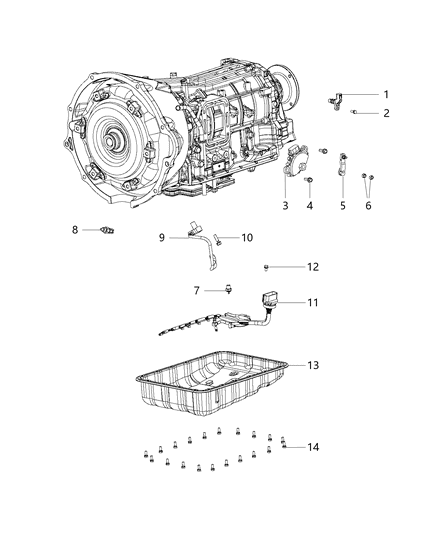 1
2
3
4
5
6
8
9
10
12
7
11
13
14