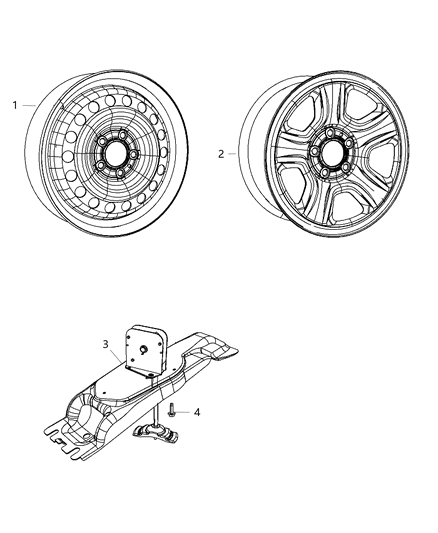 1

2

3

4