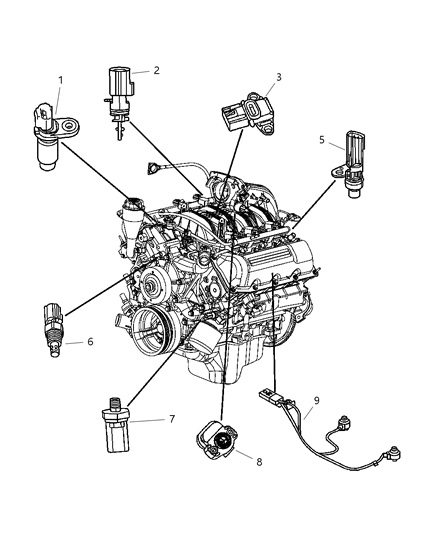 1
2
3
5
6
7
8
9