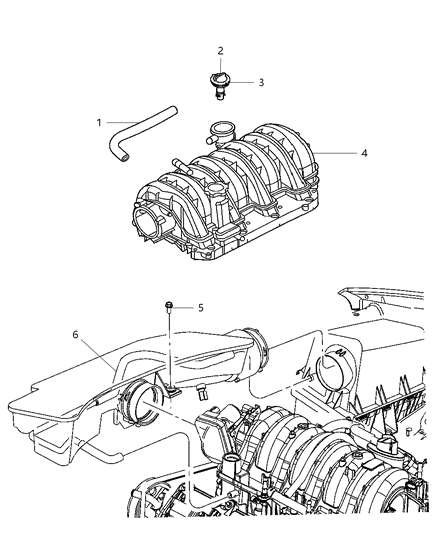 2
3
1
4
5
6