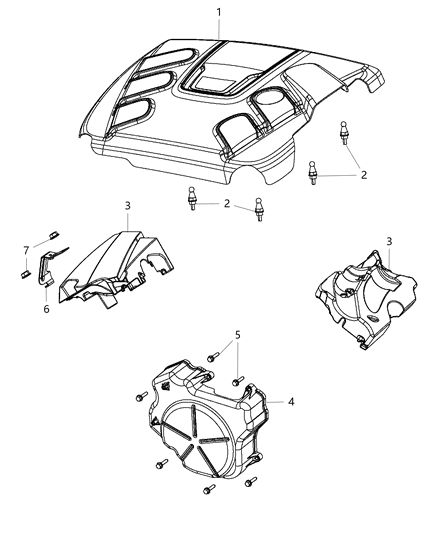 1
2
2
3
7
6
3
5
4