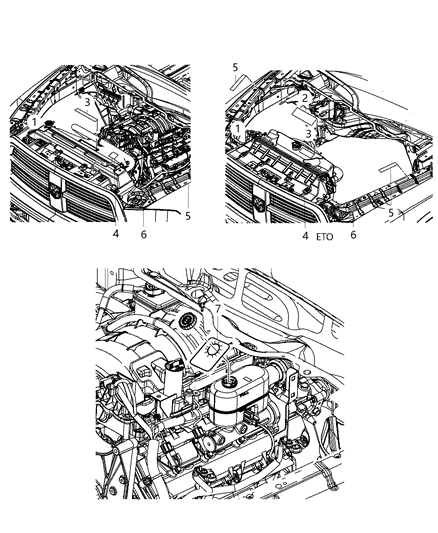 3
1
5
4
6

5
2
1
3
5
4
ETO
6

7