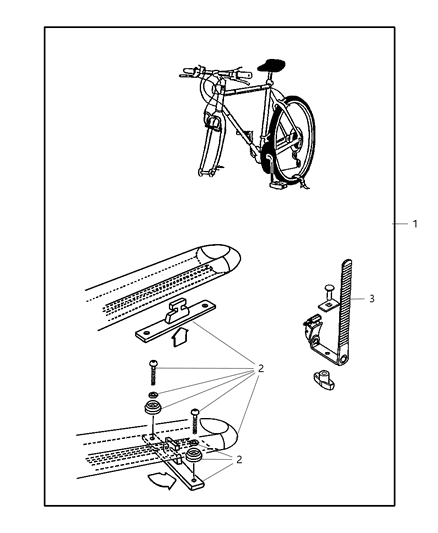 1

3

2

2