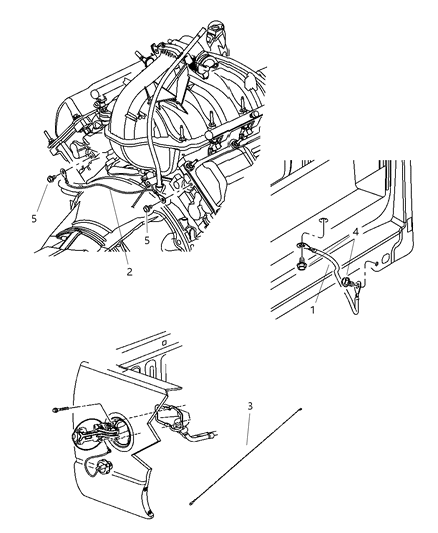 5
5
2
4
1
3