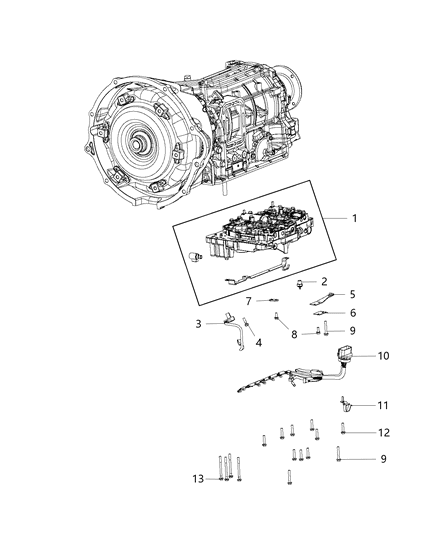 1
2
7
5
6
3
4
8
9
10
11
12
9
13