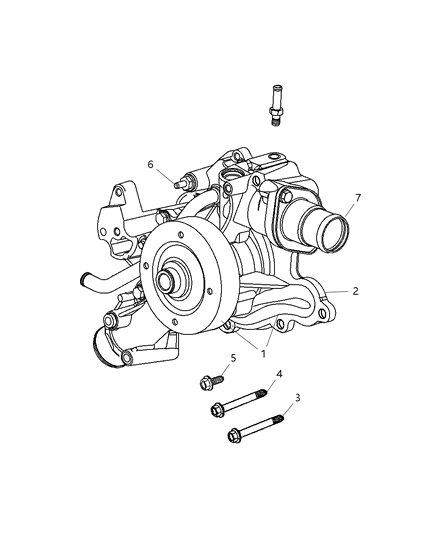 6
7
2
1
5
4
3