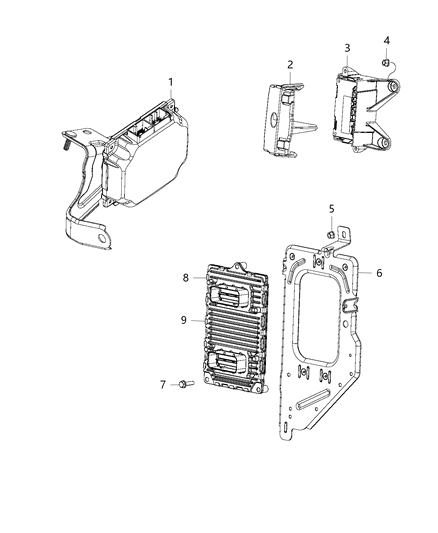 1
2
3
4
5
6
8
9
7