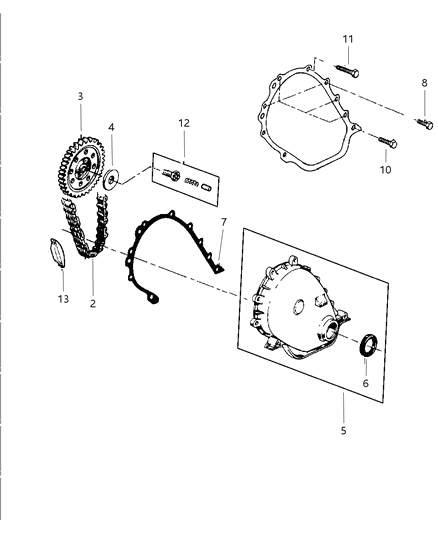 11
8
3
4
12
10
7
13
2
6
5