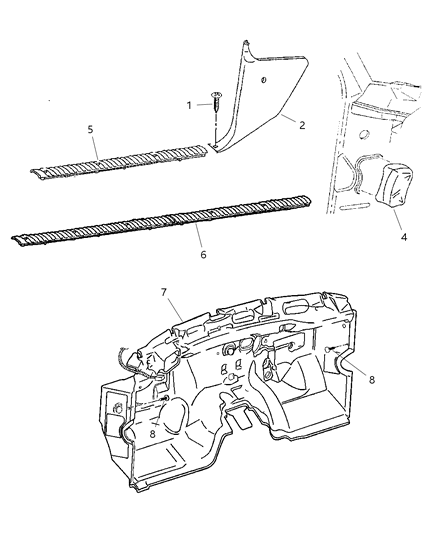 1
2
5
4
6
7
8
8