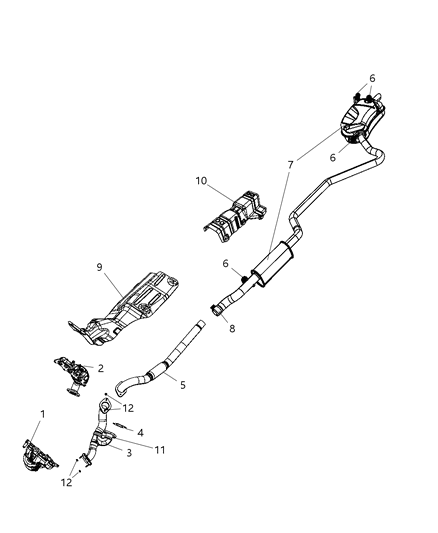 6
6
7
10
6
9
8
2
5
12
1
4
11
3
12