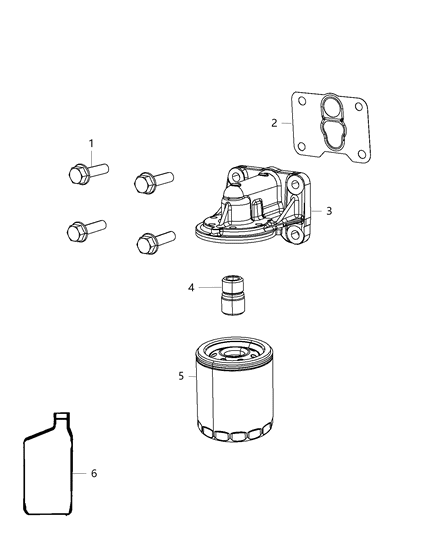 1
2
3
4
5
6