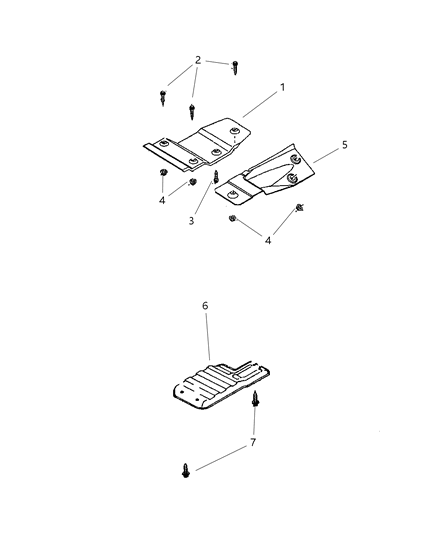 2
1
5
4
3
4
6
7