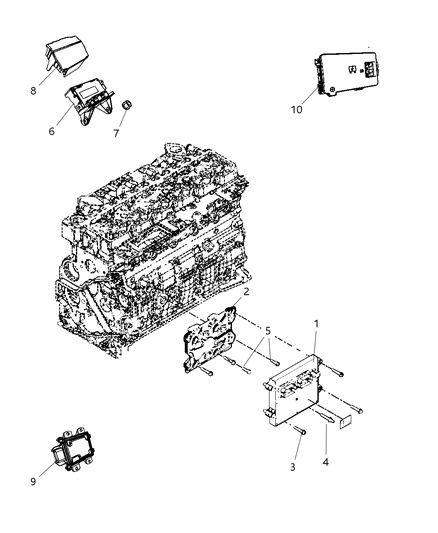 8
6
7
10
2
5
1
3
4
9