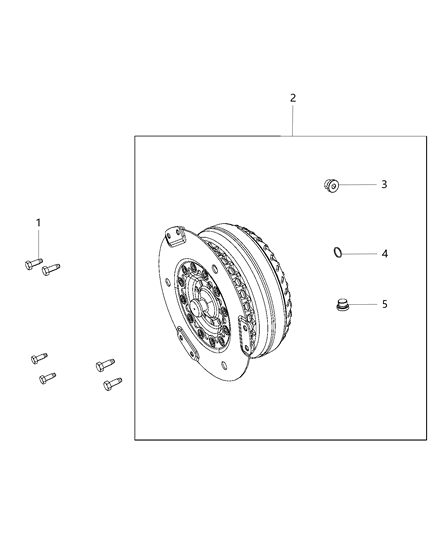 2

3

1

4

5