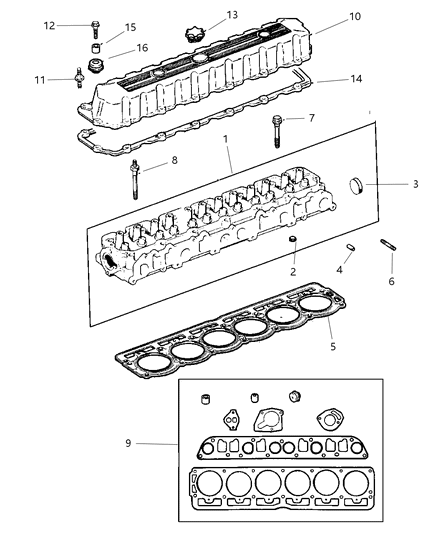 12
15
13
10
16
11
14
7
1
8
3
2
4
6
5
9