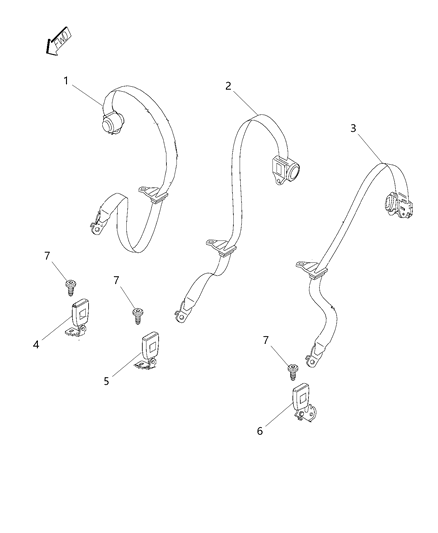 FWD
1
2
3
7
7
4
5
7
6