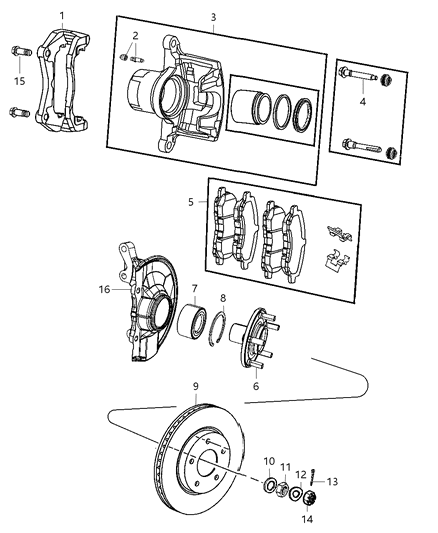 1
2
3
15
4
5
16
7
8
6
9
10
11
12
13
14