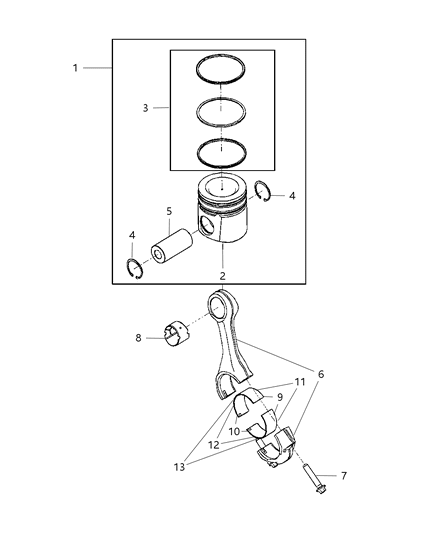 1
3
4
5
4
2
8
6
11
9
10
12
13
7