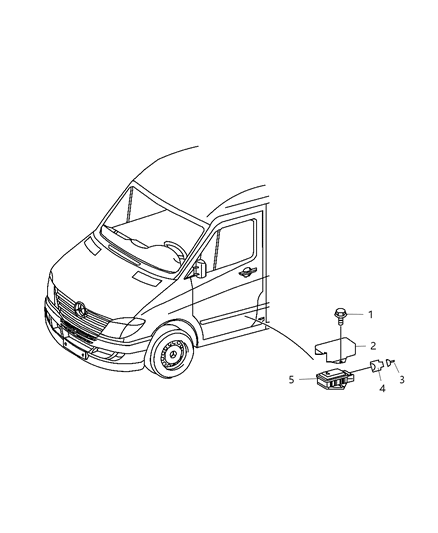 1
2
5
4
3