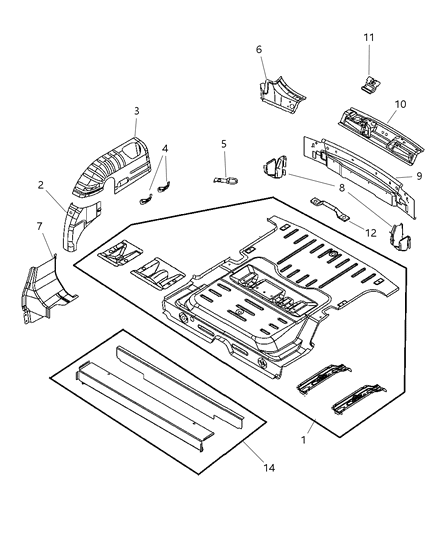 11
6
10
3
4
5
9
2
8
7
12
1
14