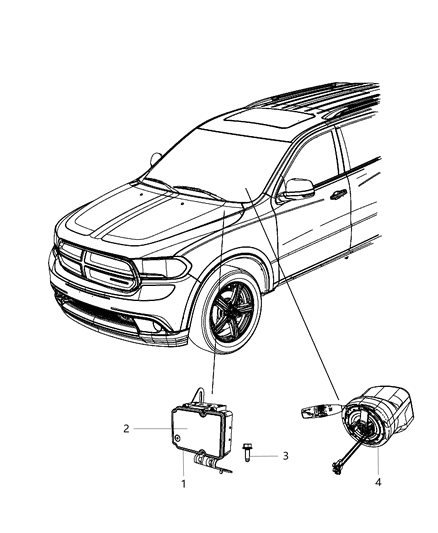 2
3
1
4