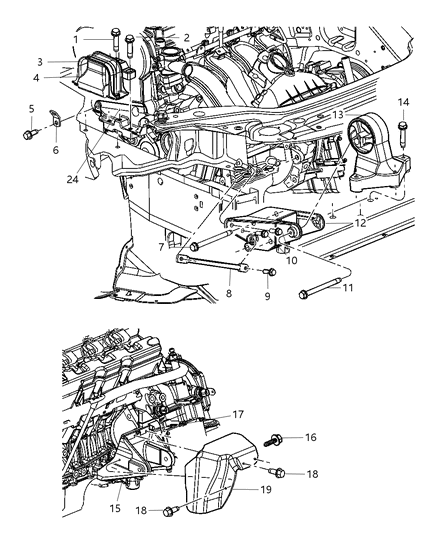 1
2
3
4
5
6
24
13
14
12
7
10
8
9
11
17
16
18
19
15
18