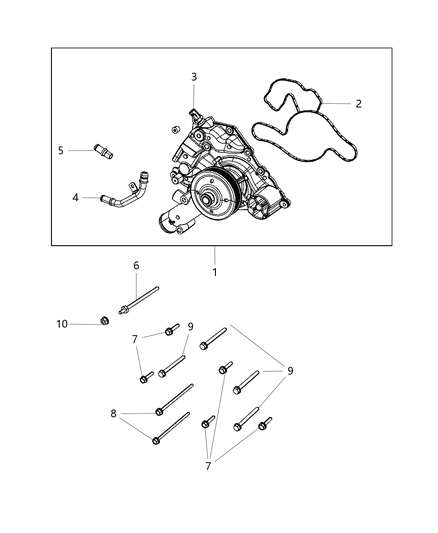 3
2
5
4
1
6
10
7
9
9
8
7