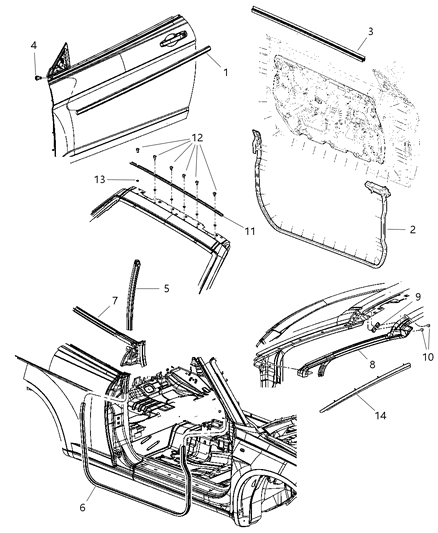 4
1
3
12
13
11
2
5
7
9
10
8
14
6