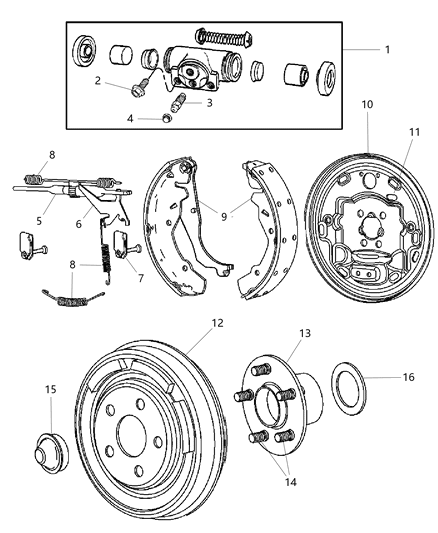 1
2
3
4
10
11
8
5
6
9
8
7
12
13
16
15
14