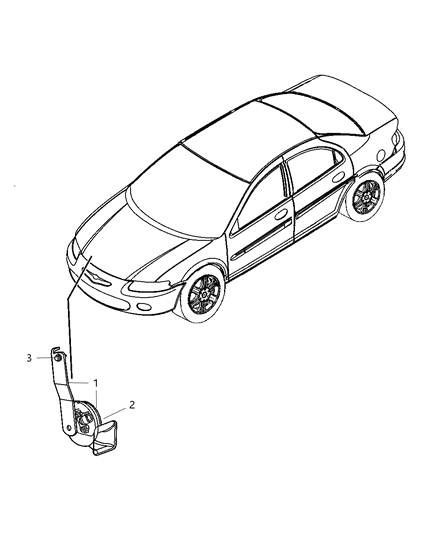 3
1
2