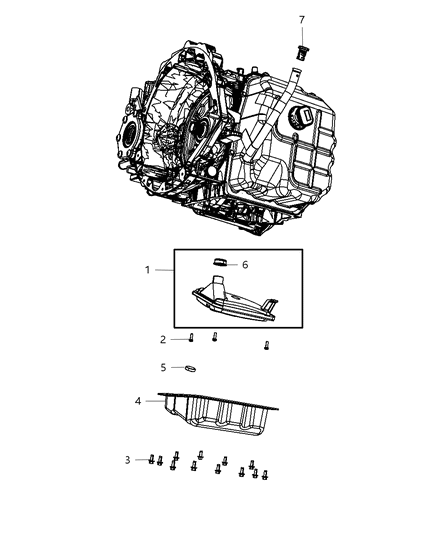 7
1
6
2
5
4
3