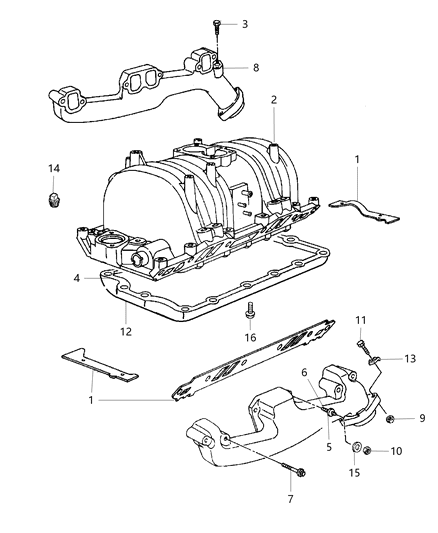 3
8
2
14
1
4
12
16
11
13
1
6
9
5
10
15
7