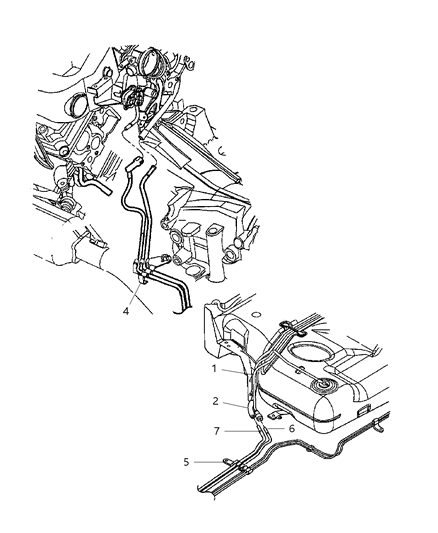 4

1

2

7

6

5