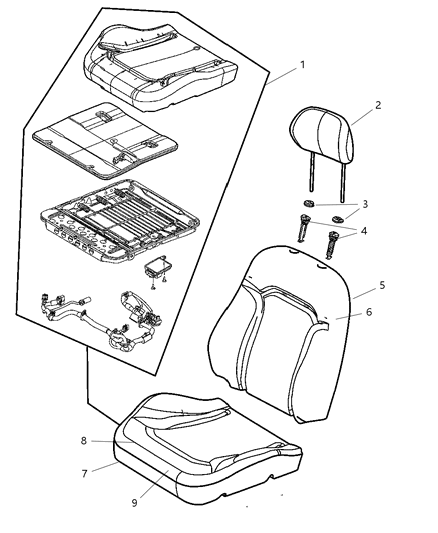 1
2
3
4
5
6
8
7
9