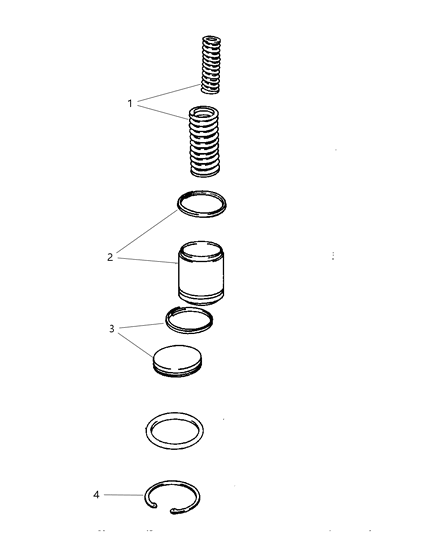 1
2
3
4