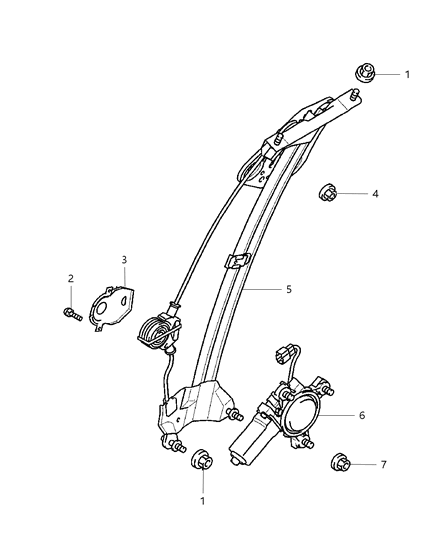 1
4
3
2
5
6
7
1