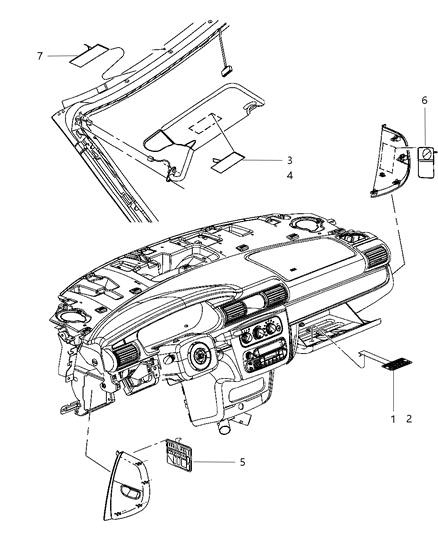 7

6

3

4

1 2

5