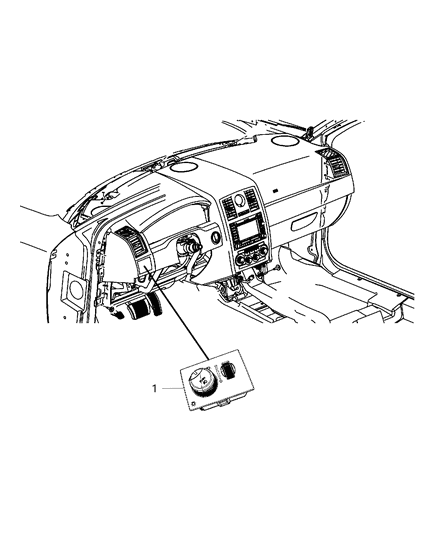 1