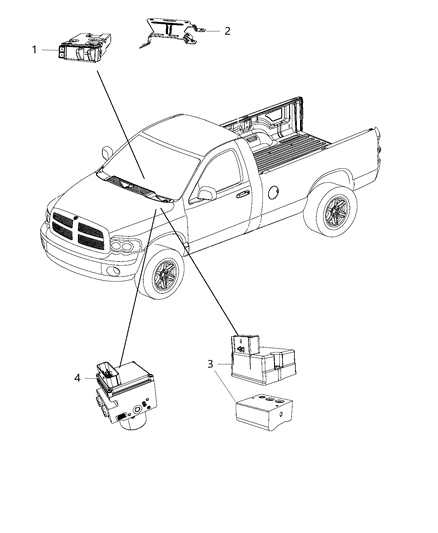 1
2
3
4