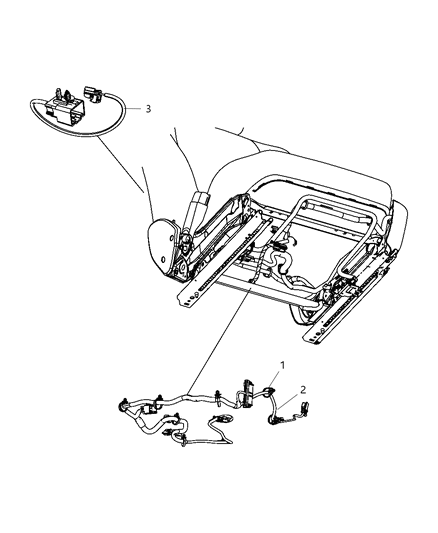 3

1

2