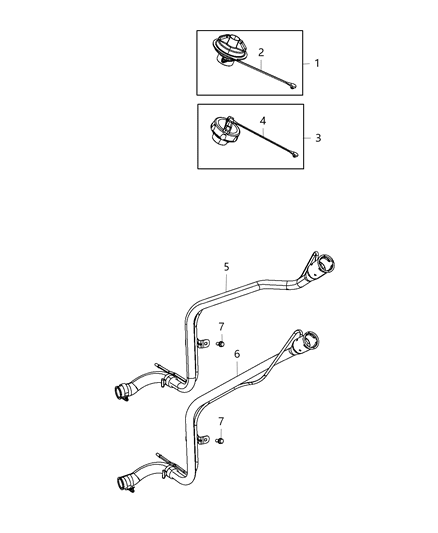 2
1
4
3
5
7
6
7